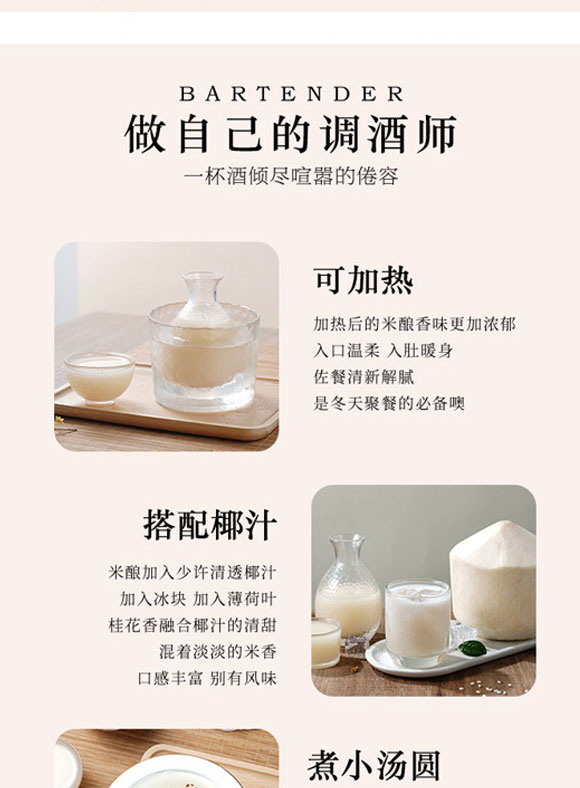 BARTENDER
做自己的调酒师
一杯酒倾尽喧嚣的倦容

可加热
加热后的米酿香味更加浓郁
入口温柔 入肚暖身
佐餐清新解腻
是冬天聚餐的必备噢

搭配椰汁
米酿加入少许清透椰汁
加入冰块 加入薄荷叶
桂花香融合椰汁的清甜
混着淡淡的米香
口感丰富 别有风味

煮小汤圆