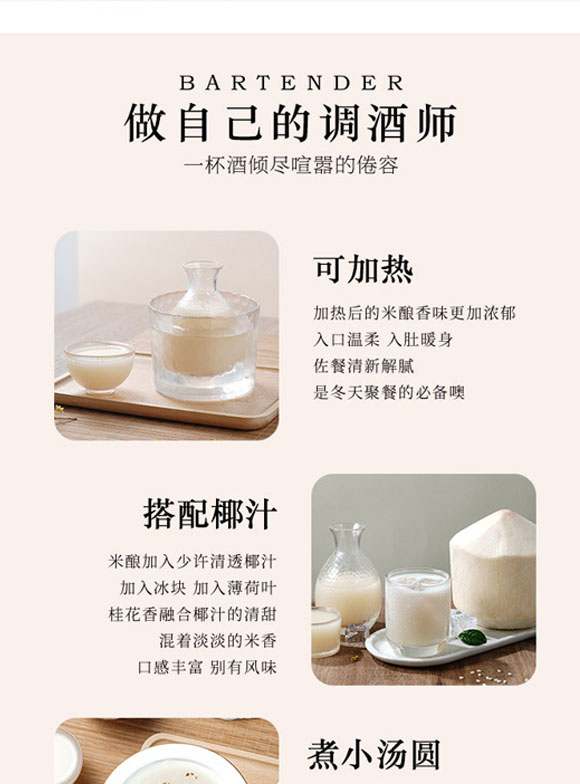 BARTENDER
做自己的调酒师
一杯酒倾尽喧嚣的倦容

可加热
加热后的米酿香味更加浓郁
入口温柔 入肚暖身
佐餐清新解腻
是冬天聚餐的必备噢

搭配椰汁
米酿加入少许清透椰汁
加入冰块 加入薄荷叶
桂花香融合椰汁的清甜
混着淡淡的米香
口感丰富 别有风味

煮小汤圆