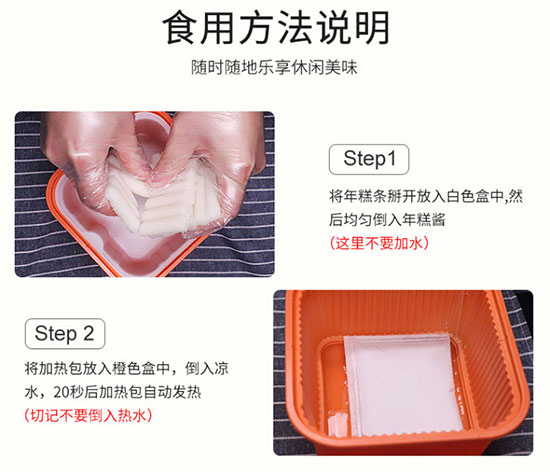 食用方法说明

随时随地乐享休闲美味

Step1

将年糕条掰开放入白色盒中,然后均匀倒入年糕酱

(这里不要加水)

Step 2

将加热包放入橙色盒中，倒入凉水，20秒后加热包自动发热

(切记不要倒入热水)